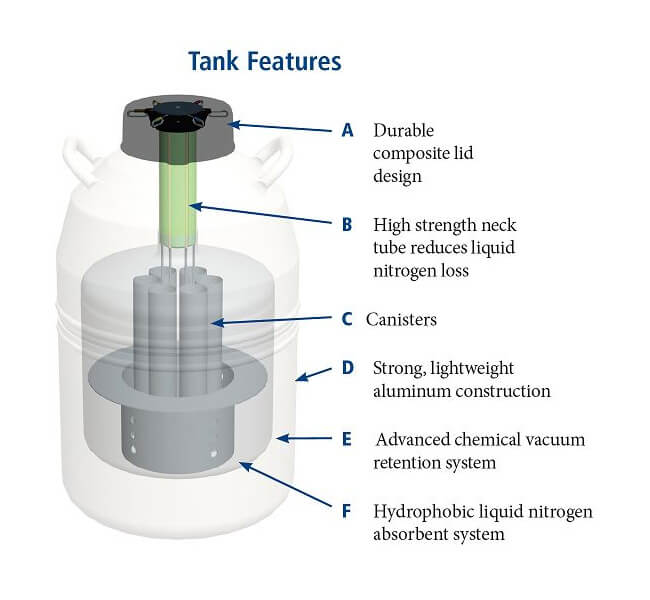 Tank Features

A Durable composite lid design

B High strength neck tube reduces liquid nitrogen loss

C Canisters

D Strong, lightweight aluminum construction

E Advanced chemical vacuum retention system

F Hydrophobic liquid nitrogen absorbent system